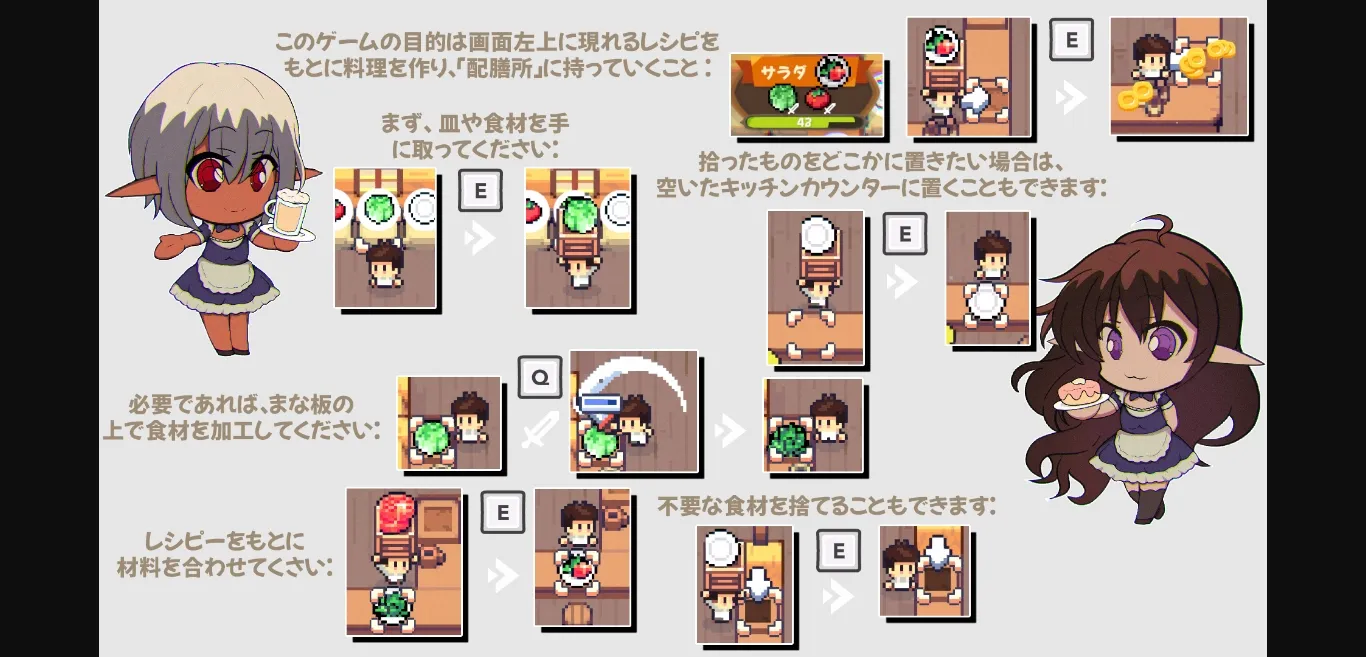 このゲームの目的は画面左上に現れるレシピをもとに料理を作り､｢配膳所｣に持っていくこと：

サラダ

42

E

まず､皿や食材を手に取ってください：

E

拾ったものをどこかに置きたい場合は､空いたキッチンカウンターに置くこともできます：

E

必要であれば､まな板の上で食材を加工してください：

Q

レシピーをもとに材料を合わせてください：

E

不要な食材を捨てることもできます：

E